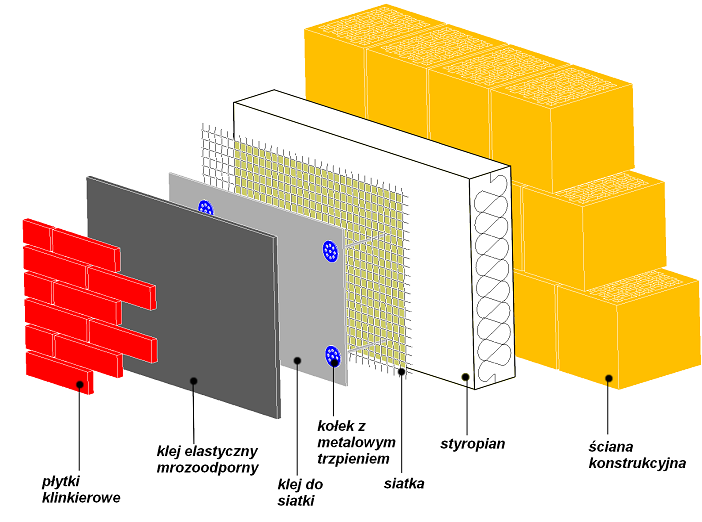 płytki klinkierowe

klej elastyczny mrozoodporny

klej do siatki

kołek z metalowym trzpieniem

siatka

styropian

ściana konstrukcyjna